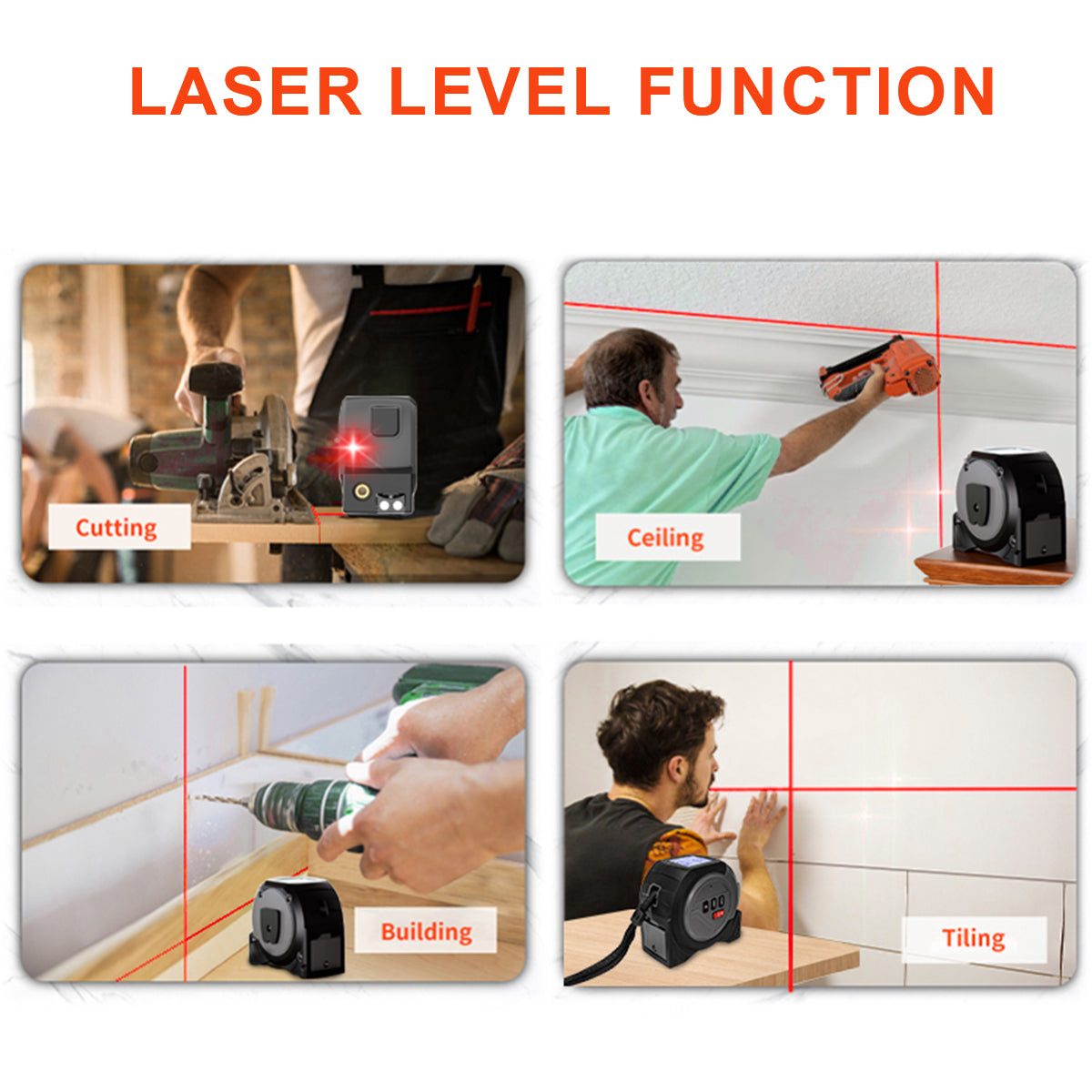 LASER LEVEL FUNCTION

Cutting

Ceiling

Building

Tiling